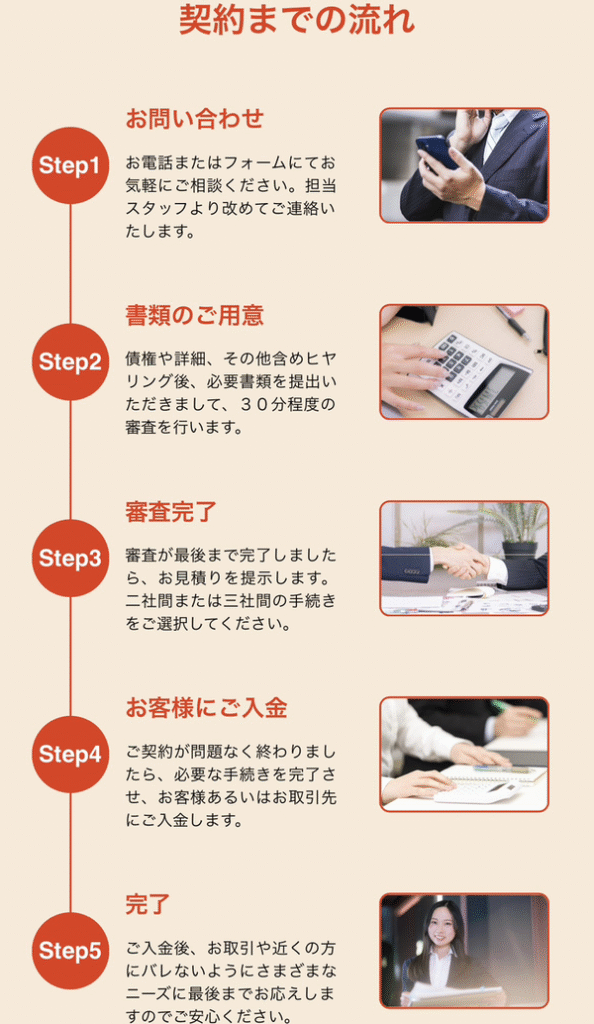 契約までの流れ

Step1

お問い合わせ

お電話またはフォームにてお気軽にご相談ください。担当スタッフより改めてご連絡いたします。

Step2

書類のご用意

債権や詳細、その他含めヒヤリング後、必要書類を提出いただきまして、３０分程度の審査を行います。

Step3

審査完了

審査が最後まで完了しましたら、お見積りを提示します。二社間または三社間の手続きをご選択してください。

Step4

お客様にご入金

ご契約が問題なく終わりましたら、必要な手続きを完了させ、お客様あるいはお取引先にご入金します。

Step5

完了

ご入金後、お取引や近くの方にバレないようにさまざまなニーズに最後までお応えしますのでご安心ください。